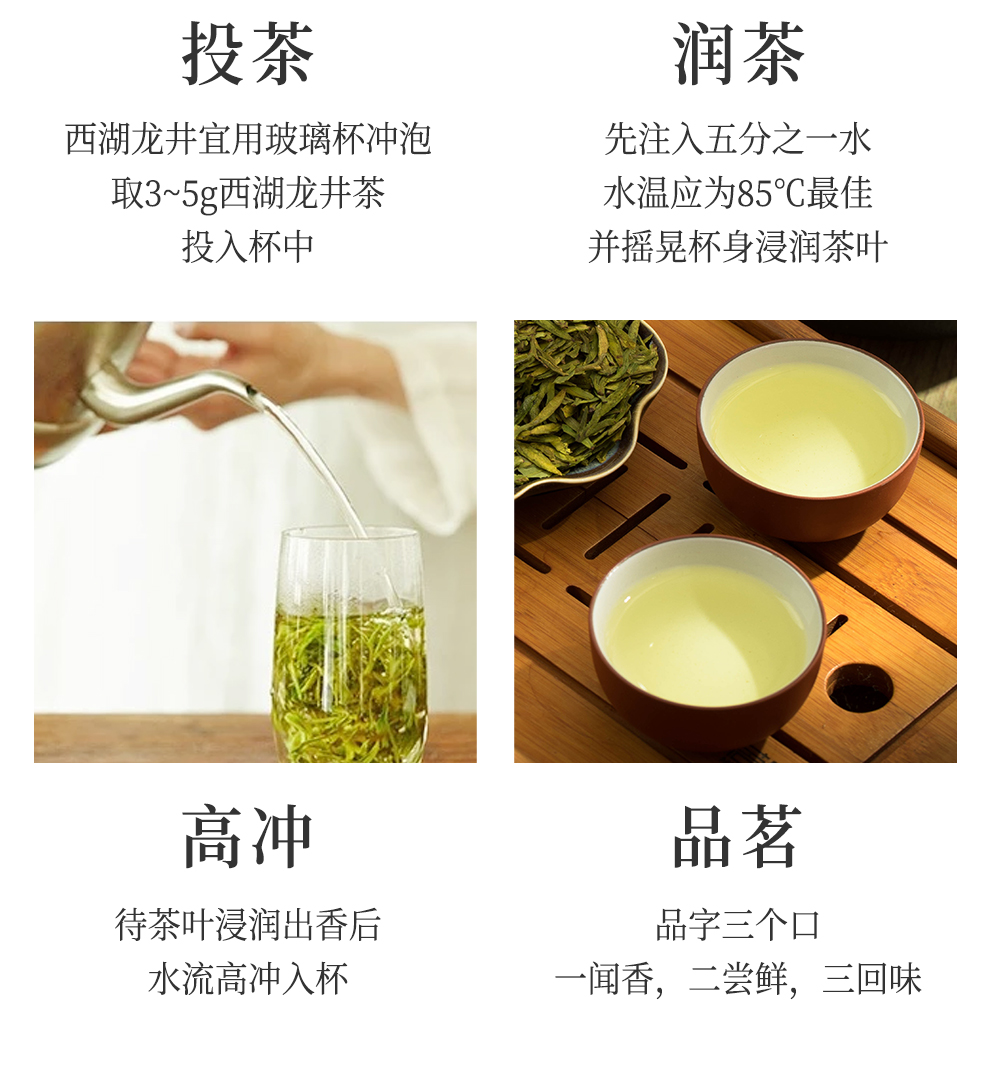 投茶

西湖龙井宜用玻璃杯冲泡
取3~5g西湖龙井茶
投入杯中

润茶

先注入五分之一水
水温应为85℃最佳
并摇晃杯身浸润茶叶

高冲

待茶叶浸润出香后
水流高冲入杯

品茗

品字三个口
一闻香，二尝鲜，三回味