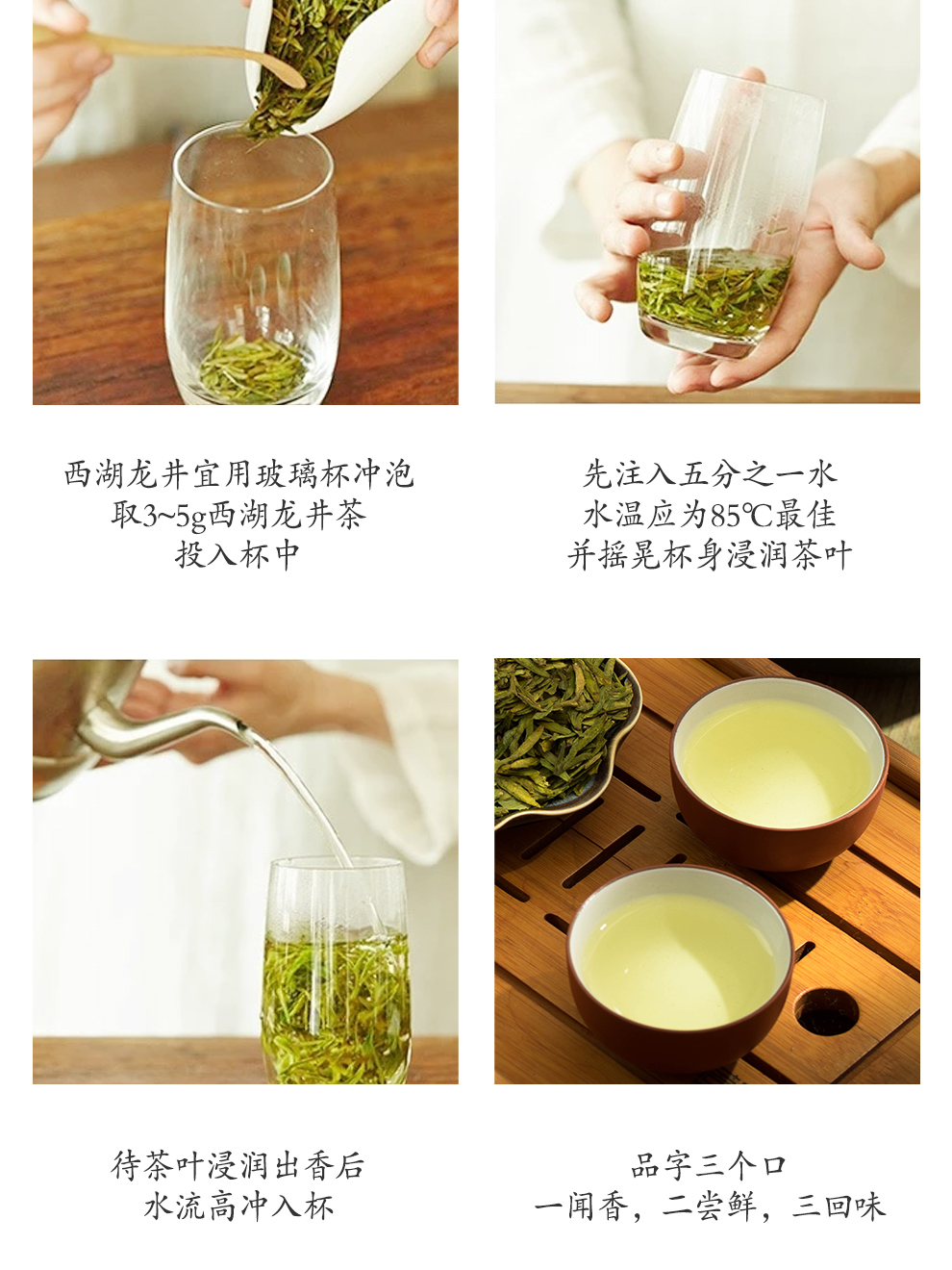 西湖龙井宜用玻璃杯冲泡
取3~5g西湖龙井茶
投入杯中

先注入五分之一水
水温应为85℃最佳
并摇晃杯身浸润茶叶

待茶叶浸润出香后
水流高冲入杯

品字三个口
一闻香，二尝鲜，三回味